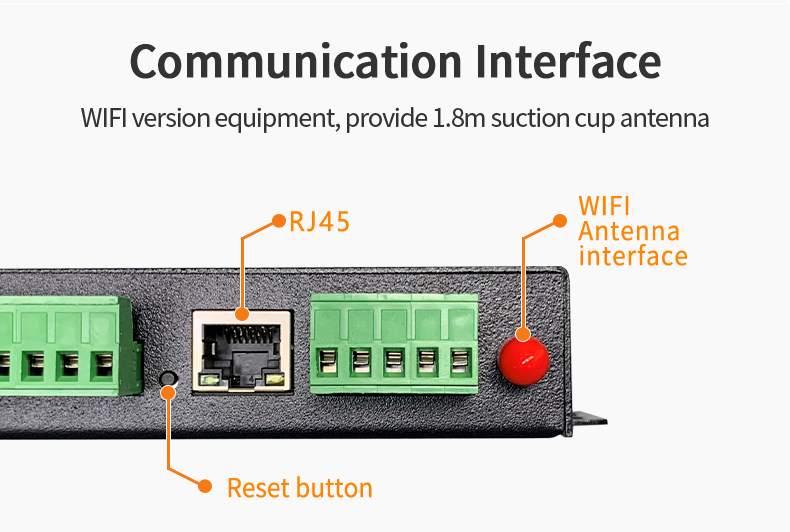 Communication Interface

WIFI version equipment, provide 1.8m suction cup antenna

RJ45

WIFI Antenna interface

Reset button